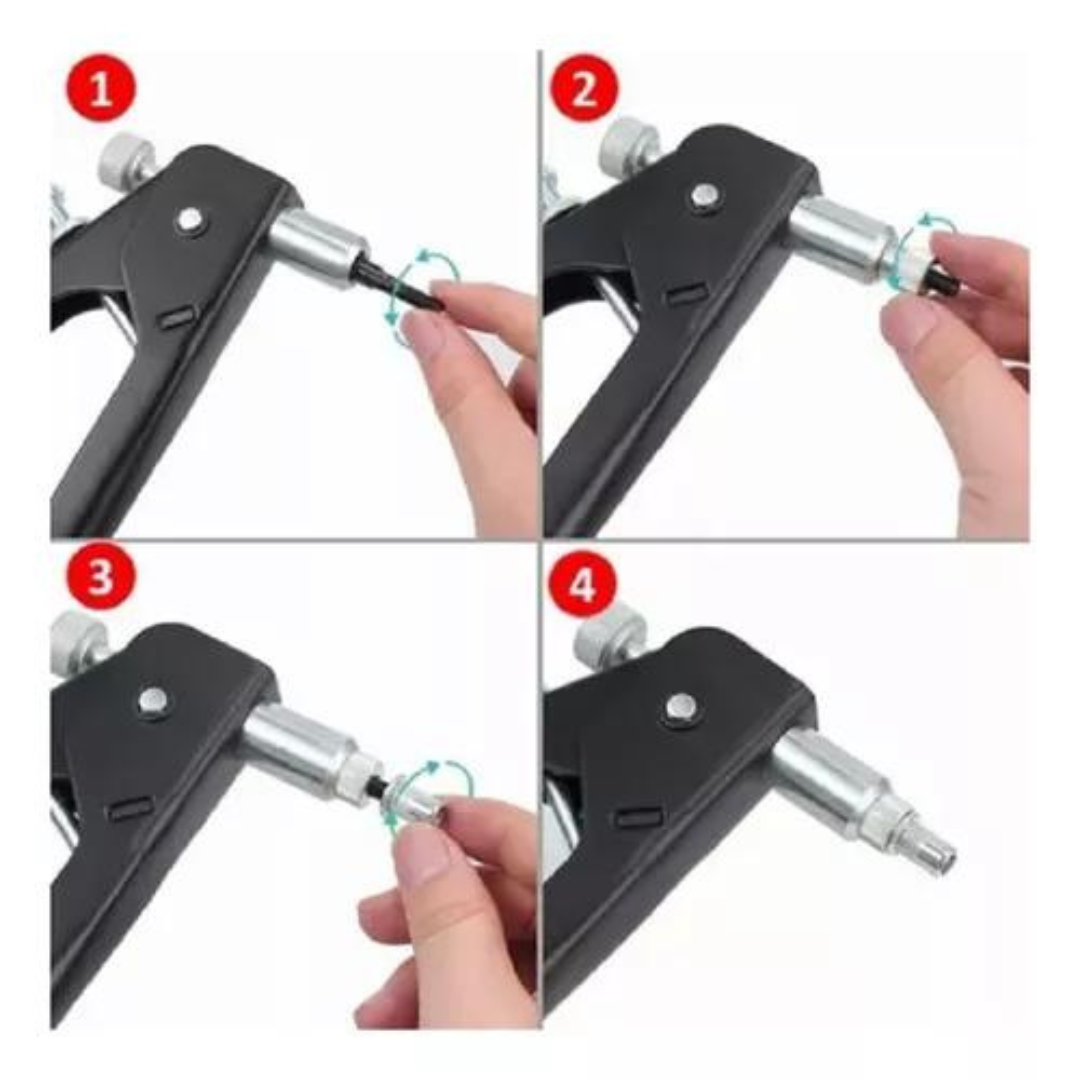 1

2

3

4