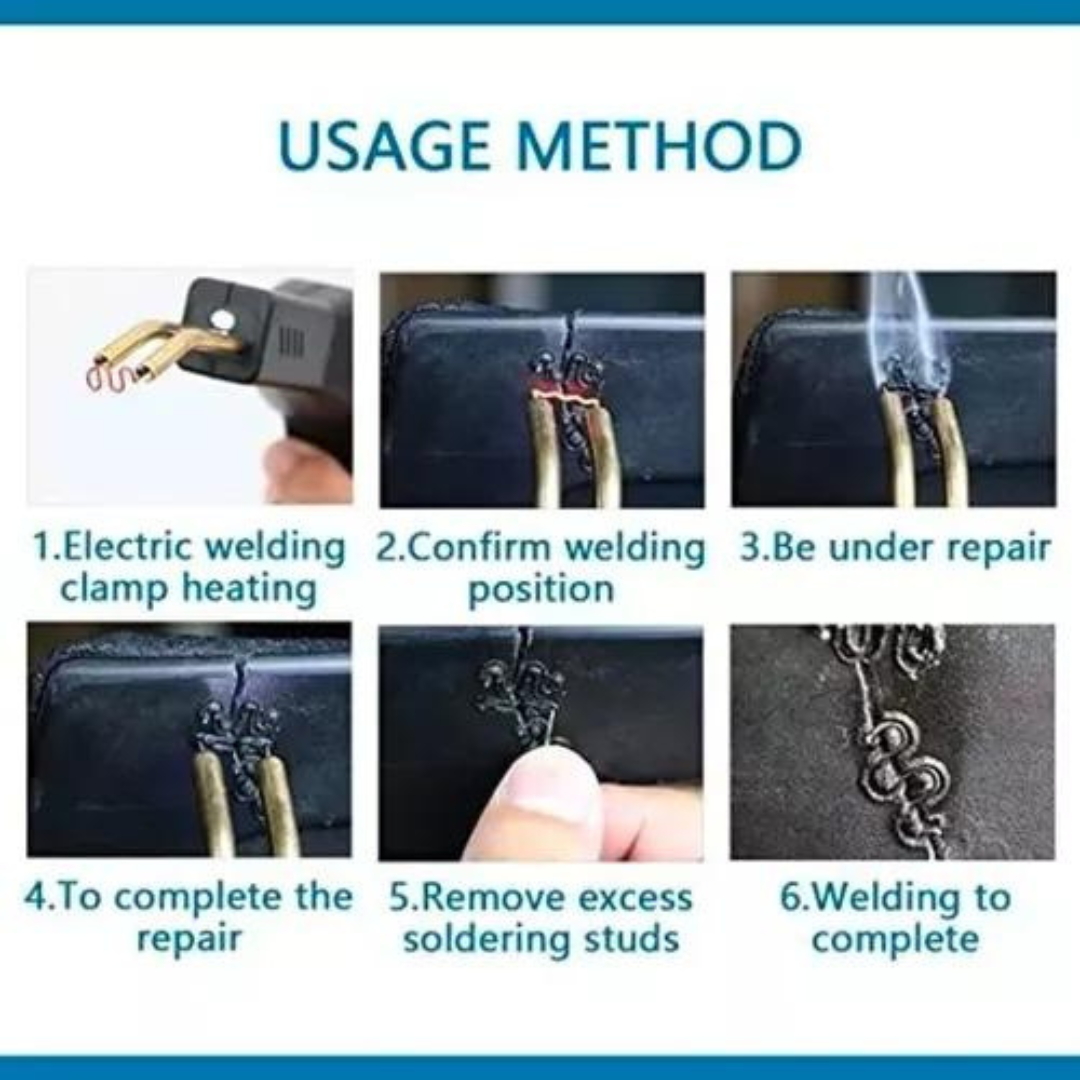 USAGE METHOD

1.Electric welding clamp heating

2.Confirm welding position

3.Be under repair

4.To complete the repair

5.Remove excess soldering studs

6.Welding to complete