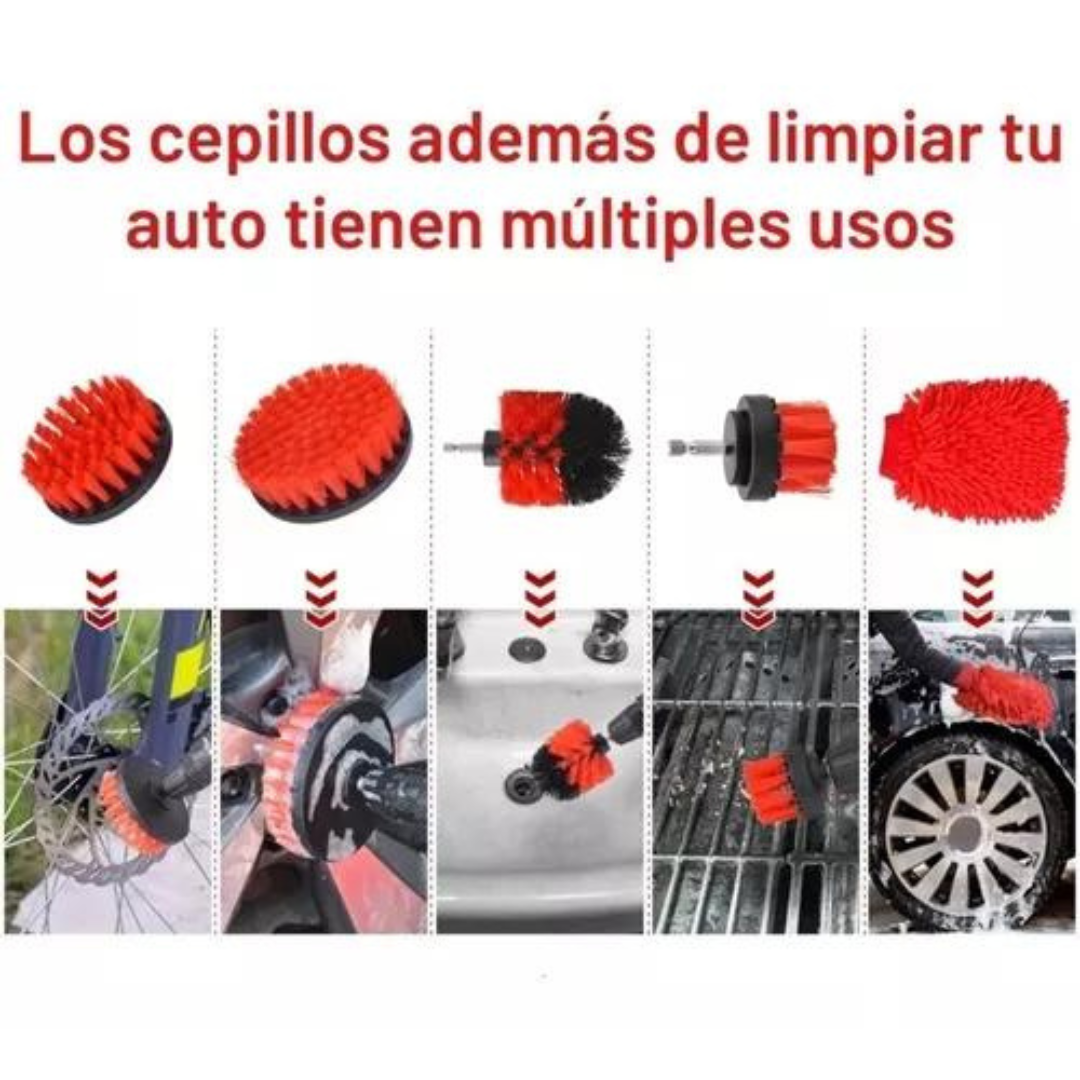 Los cepillos además de limpiar tu auto tienen múltiples usos