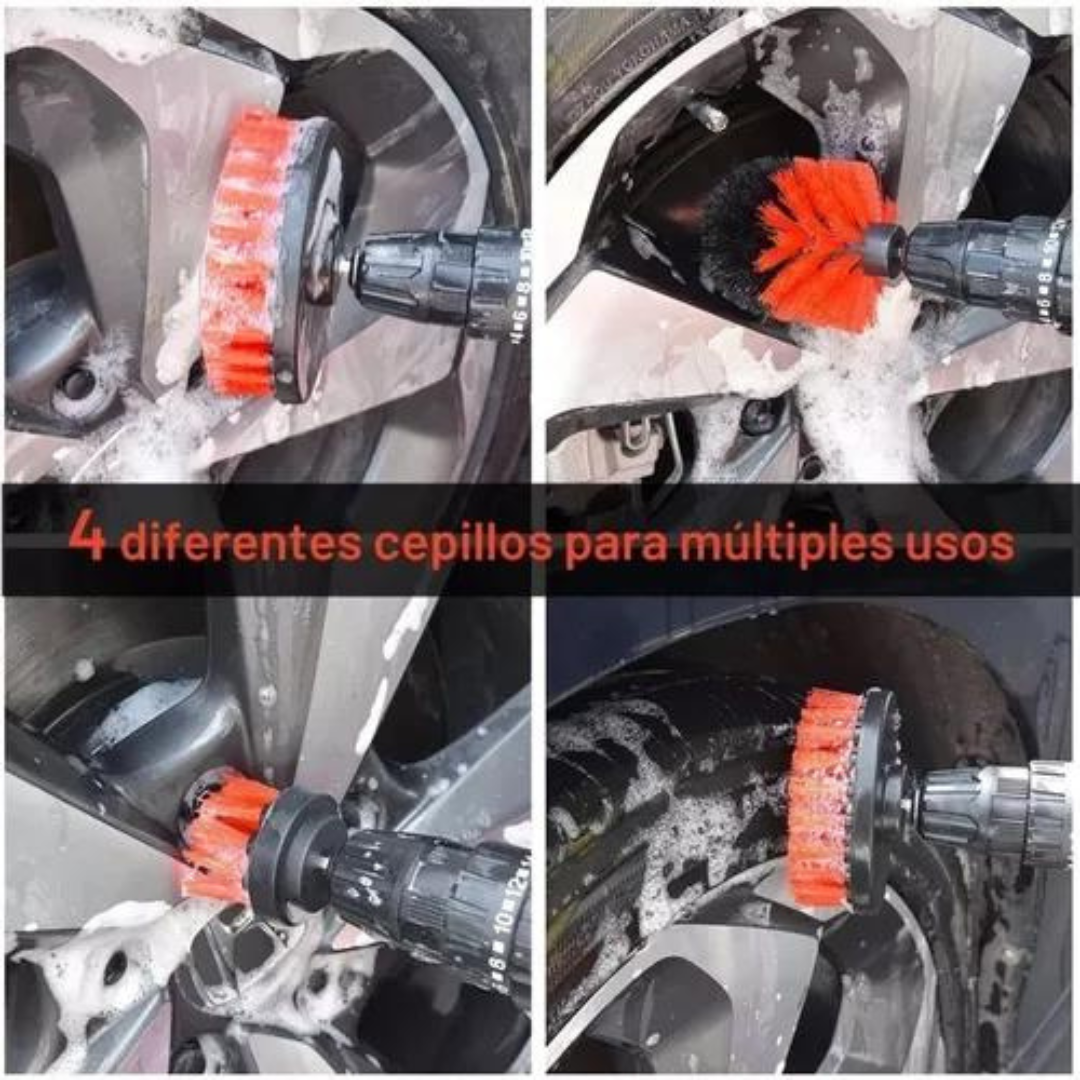 4 diferentes cepillos para múltiples usos