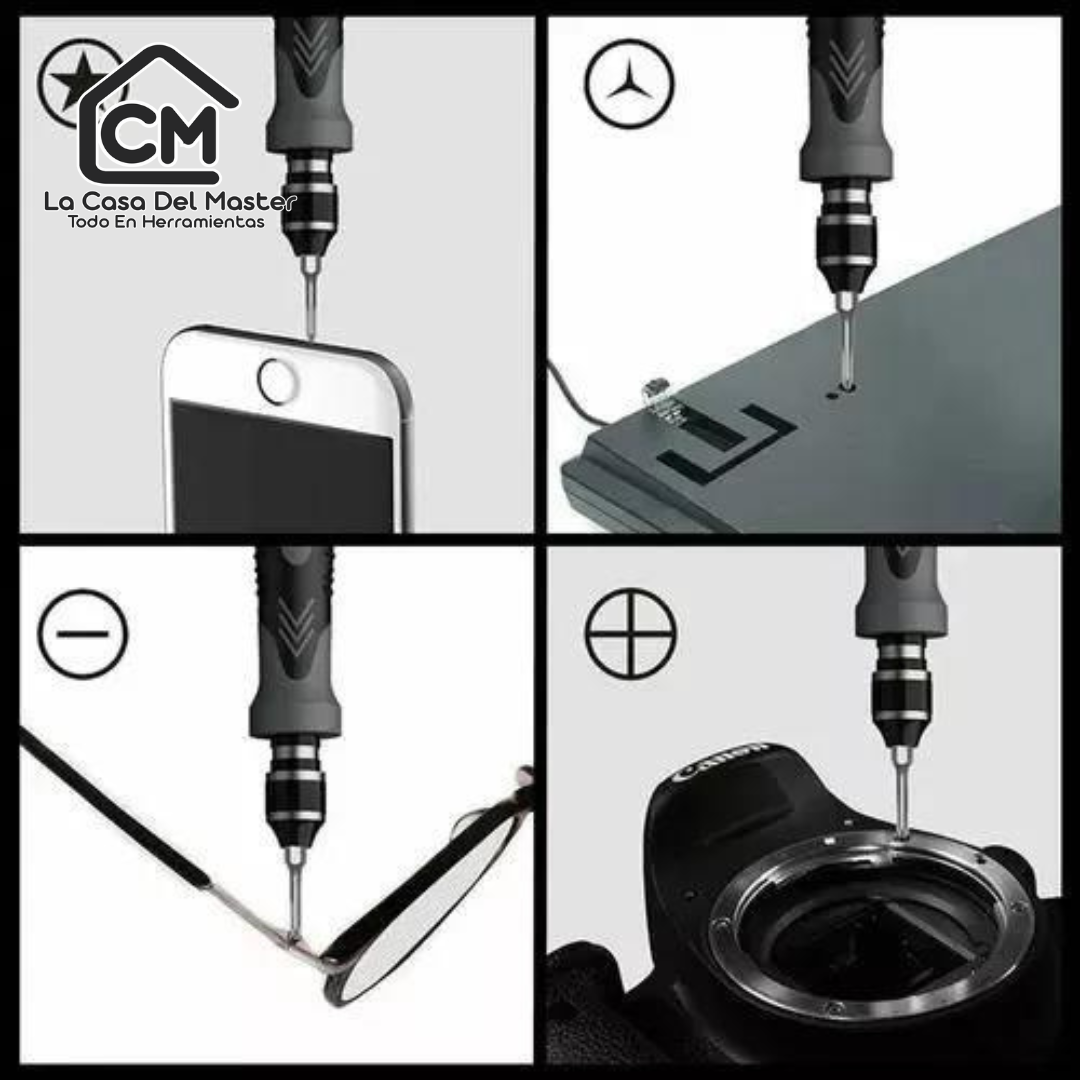 CM
La Casa Del Master
Todo En Herramientas

Canon